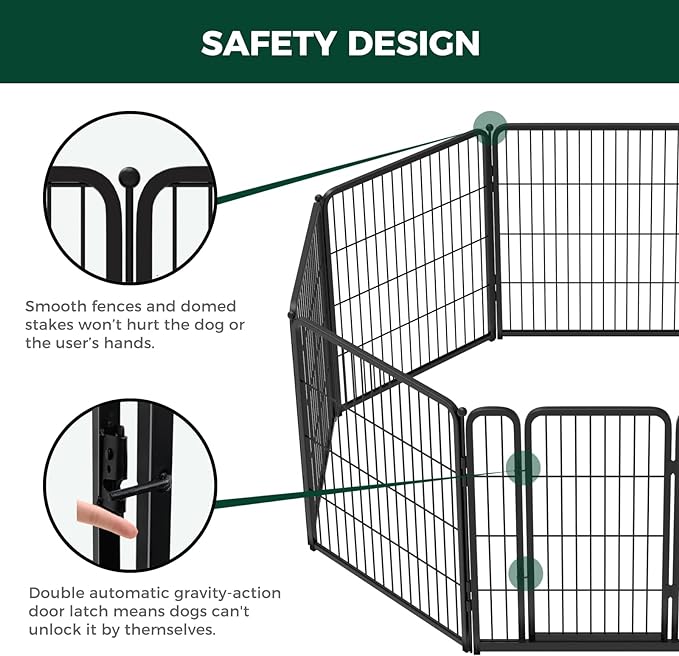 SAFETY DESIGN

Smooth fences and domed stakes won't hurt the dog or the user's hands.

Double automatic gravity-action door latch means dogs can't unlock it by themselves.