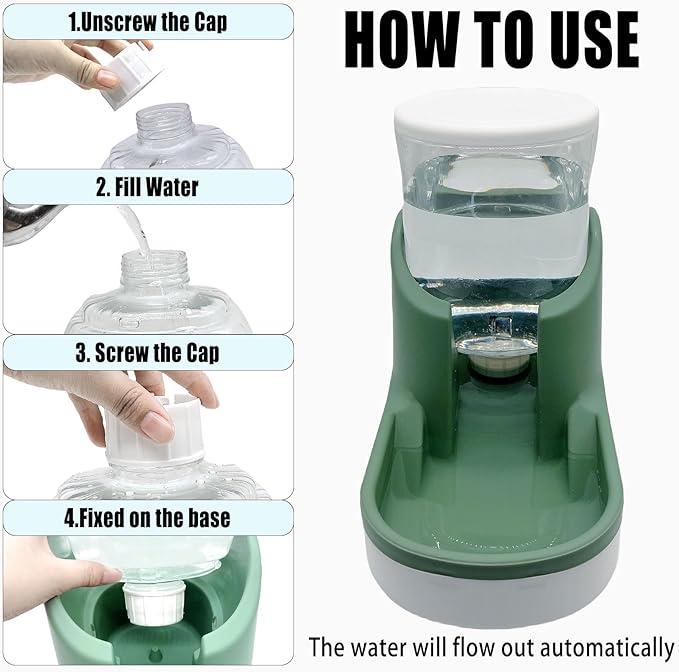 1.Unscrew the Cap

2. Fill Water

3. Screw the Cap

4.Fixed on the base

HOW TO USE

The water will flow out automatically