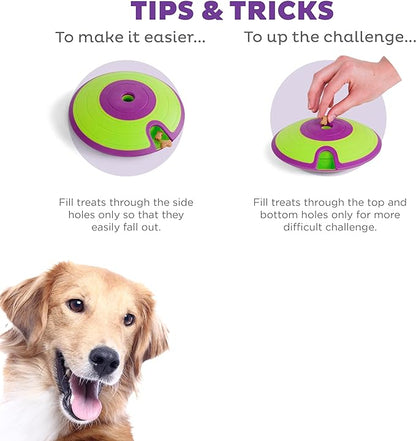 TIPS & TRICKS

To make it easier...

Fill treats through the side holes only so that they easily fall out.

To up the challenge...

Fill treats through the top and bottom holes only for more difficult challenge.