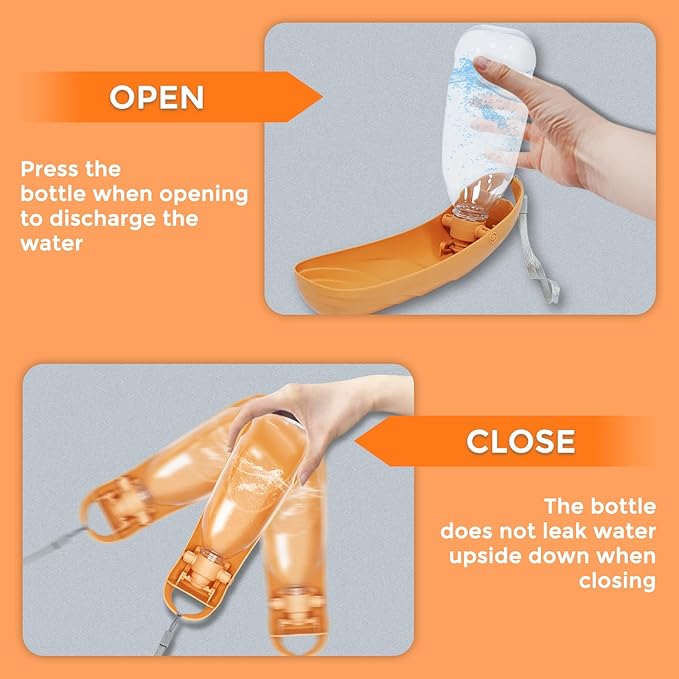 OPEN

Press the bottle when opening to discharge the water

CLOSE

The bottle does not leak water upside down when closing