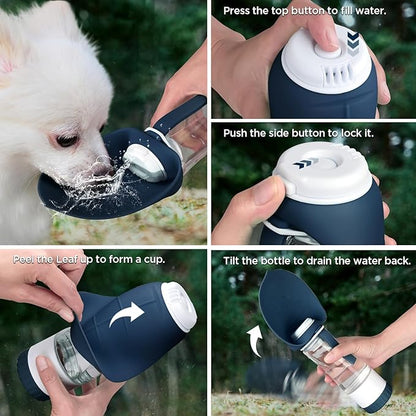 Press the top button to fill water.

Push the side button to lock it.

Peel the Leaf up to form a cup.

Tilt the bottle to drain the water back.