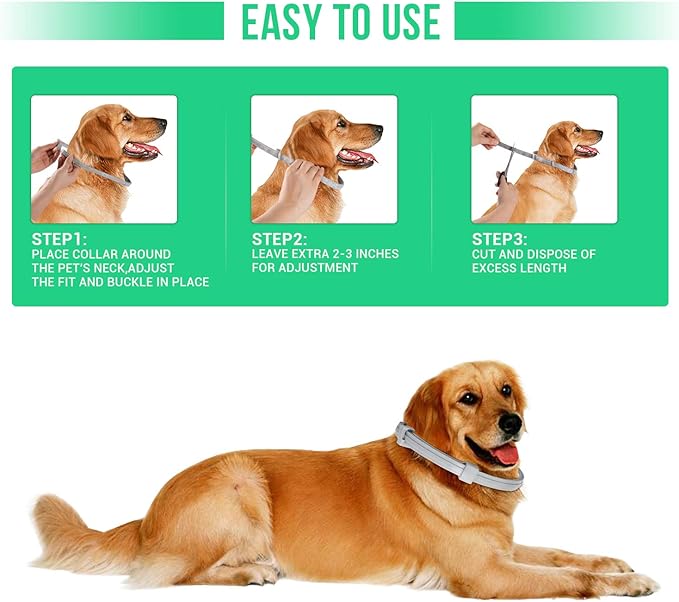 EASY TO USE

STEP1:
PLACE COLLAR AROUND THE PET'S NECK,ADJUST THE FIT AND BUCKLE IN PLACE

STEP2:
LEAVE EXTRA 2-3 INCHES FOR ADJUSTMENT

STEP3:
CUT AND DISPOSE OF EXCESS LENGTH