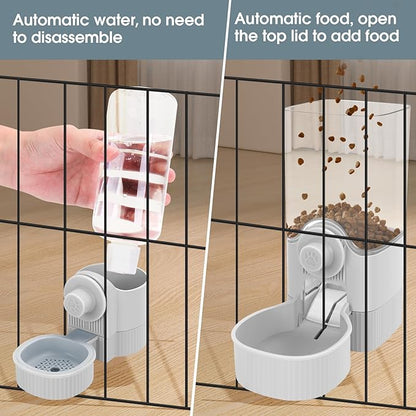 Automatic water, no need to disassemble

Automatic food, open the top lid to add food