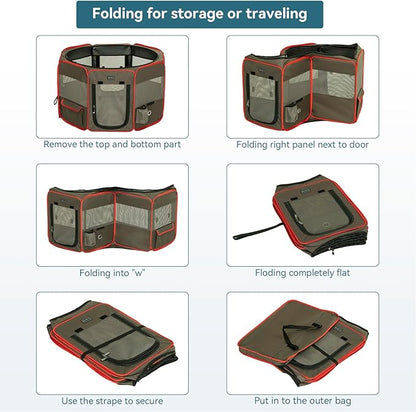 Folding for storage or traveling

Remove the top and bottom part

Folding right panel next to door

Folding into "w"

Floding completely flat

Use the strape to secure

Put in to the outer bag