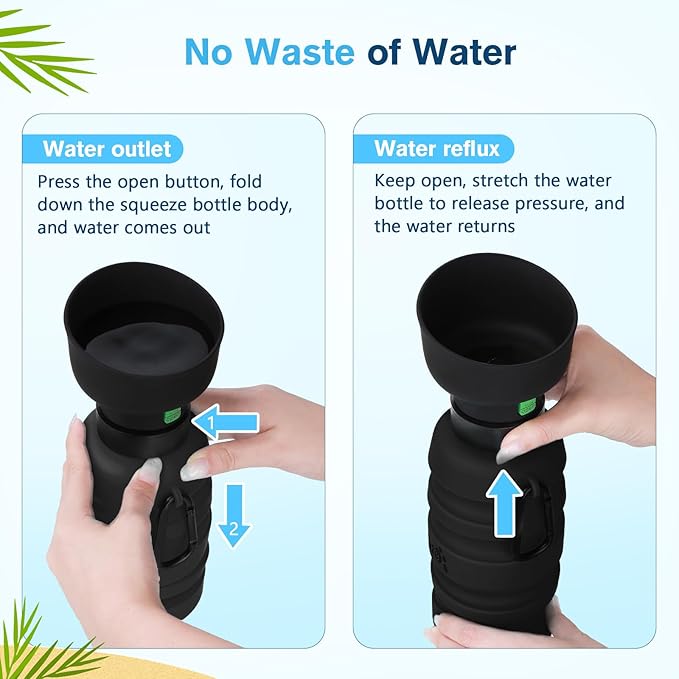 No Waste of Water

Water outlet

Press the open button, fold down the squeeze bottle body, and water comes out

1

2

Water reflux

Keep open, stretch the water bottle to release pressure, and the water returns