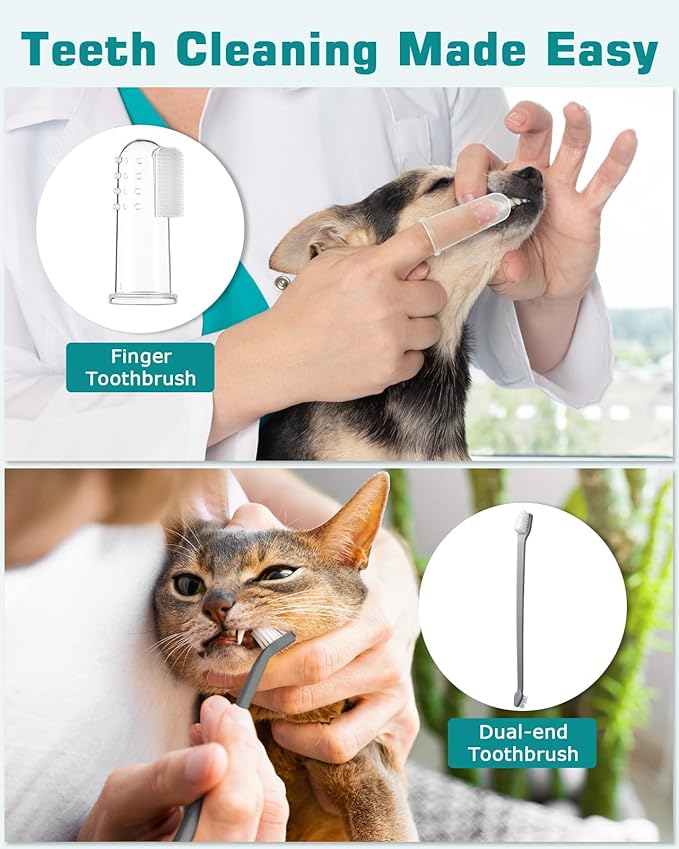 Teeth Cleaning Made Easy

Finger Toothbrush

Dual-end Toothbrush