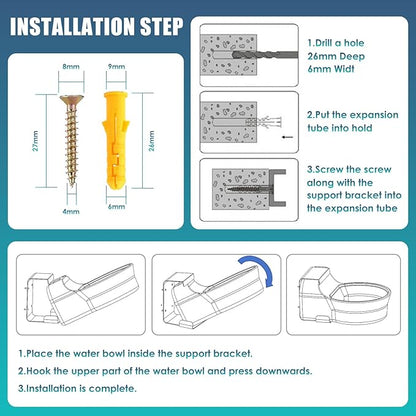 INSTALLATION STEP

8mm

9mm

27mm

26mm

4mm

6mm

1.Drill a hole 26mm Deep 6mm Widt

2.Put the expansion tube into hold

3.Screw the screw along with the support bracket into the expansion tube

1.Place the water bowl inside the support bracket.

2.Hook the upper part of the water bowl and press downwards.

3.Installation is complete.