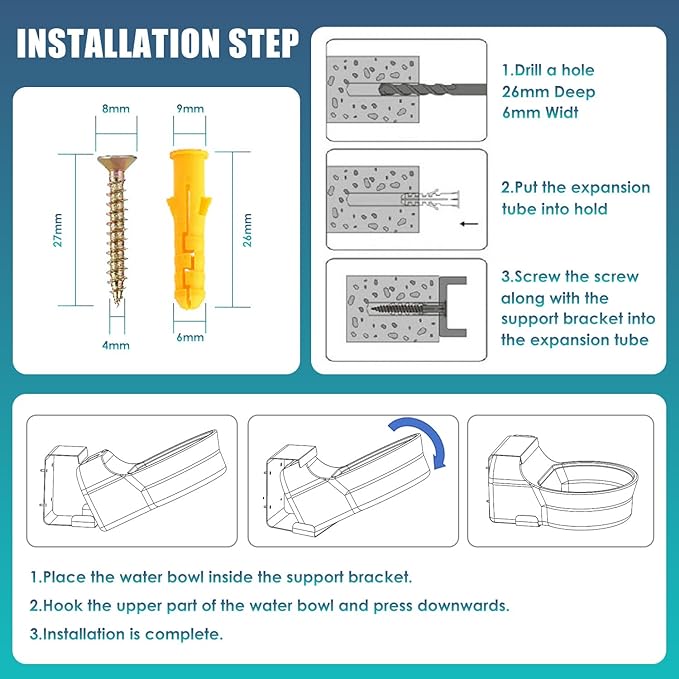 INSTALLATION STEP

8mm
9mm
27mm
26mm
4mm
6mm

1.Drill a hole 26mm Deep 6mm Widt

2.Put the expansion tube into hold

3.Screw the screw along with the support bracket into the expansion tube

1.Place the water bowl inside the support bracket.

2.Hook the upper part of the water bowl and press downwards.

3.Installation is complete.