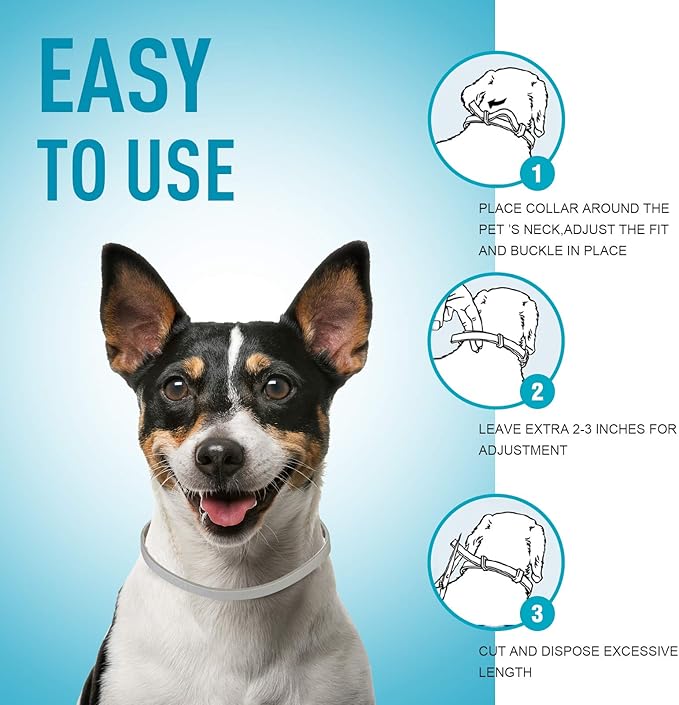 EASY TO USE

1

PLACE COLLAR AROUND THE PET 'S NECK,ADJUST THE FIT AND BUCKLE IN PLACE

2

LEAVE EXTRA 2-3 INCHES FOR ADJUSTMENT

3

CUT AND DISPOSE EXCESSIVE LENGTH