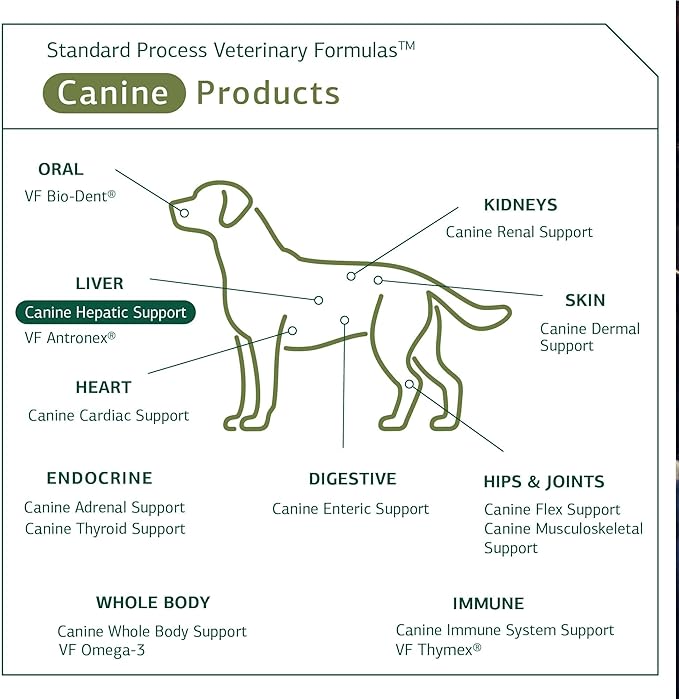 Standard Process Veterinary Formulas™

Canine Products

ORAL
VF Bio-Dent®

KIDNEYS
Canine Renal Support

LIVER
Canine Hepatic Support
VF Antronex®

SKIN
Canine Dermal Support

HEART
Canine Cardiac Support

ENDOCRINE
Canine Adrenal Support
Canine Thyroid Support

DIGESTIVE
Canine Enteric Support

HIPS & JOINTS
Canine Flex Support
Canine Musculoskeletal Support

WHOLE BODY
Canine Whole Body Support
VF Omega-3

IMMUNE
Canine Immune System Support
VF Thymex®