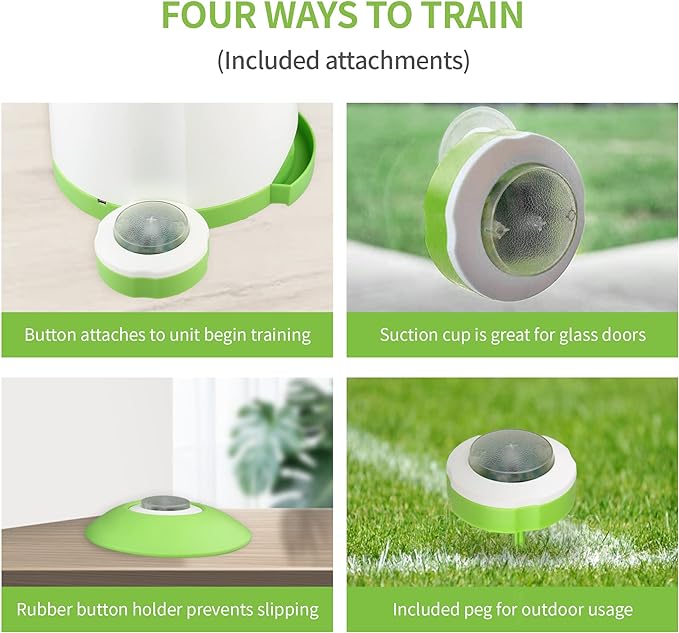 FOUR WAYS TO TRAIN

(Included attachments)

Button attaches to unit begin training

Suction cup is great for glass doors

Rubber button holder prevents slipping

Included peg for outdoor usage