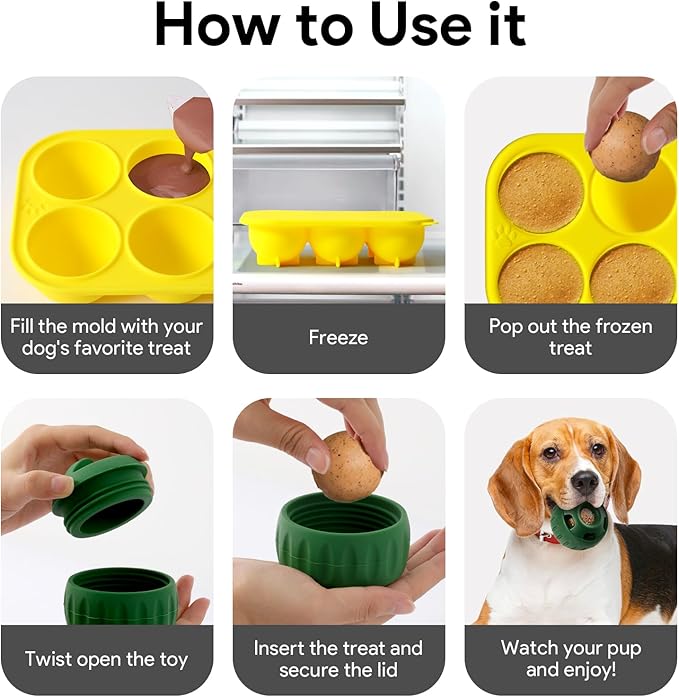 How to Use it

Fill the mold with your dog's favorite treat

Freeze

Pop out the frozen treat

Twist open the toy

Insert the treat and secure the lid

Watch your pup and enjoy!