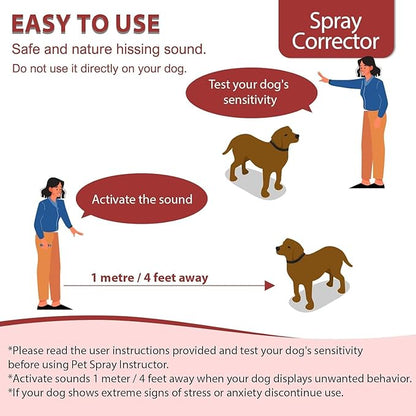 EASY TO USE
Safe and nature hissing sound.
Do not use it directly on your dog.

Spray Corrector

Test your dog's sensitivity

Activate the sound

1 metre / 4 feet away

*Please read the user instructions provided and test your dog's sensitivity before using Pet Spray Instructor.
*Activate sounds 1 meter / 4 feet away when your dog displays unwanted behavior.
*If your dog shows extreme signs of stress or anxiety discontinue use.