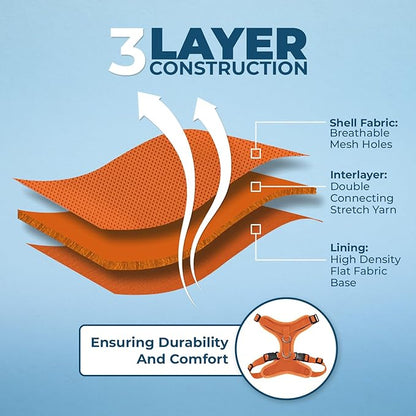 3 LAYER CONSTRUCTION

Shell Fabric: Breathable Mesh Holes

Interlayer: Double Connecting Stretch Yarn

Lining: High Density Flat Fabric Base

Ensuring Durability And Comfort