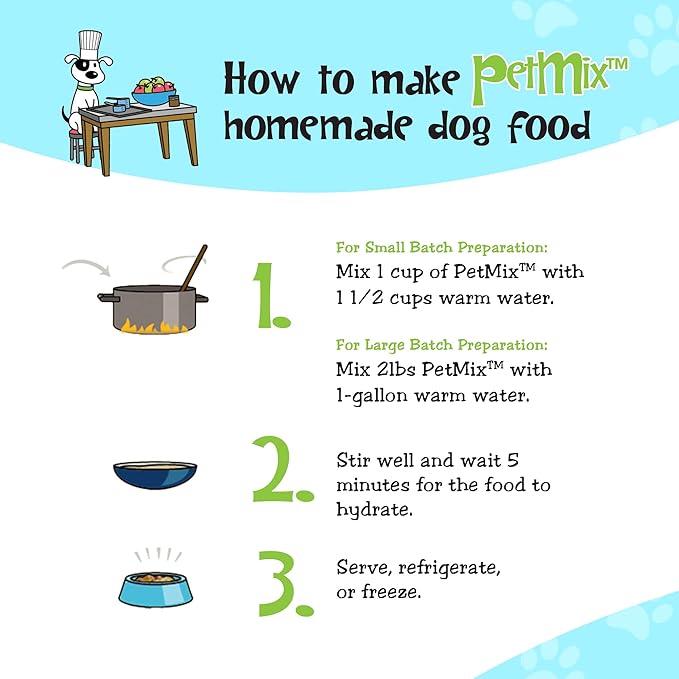 How to make PetMix™ homemade dog food

1.

For Small Batch Preparation:
Mix 1 cup of PetMix™ with 1 1/2 cups warm water.

For Large Batch Preparation:
Mix 2lbs PetMix™ with 1-gallon warm water.

2.

Stir well and wait 5 minutes for the food to hydrate.

3.

Serve, refrigerate, or freeze.