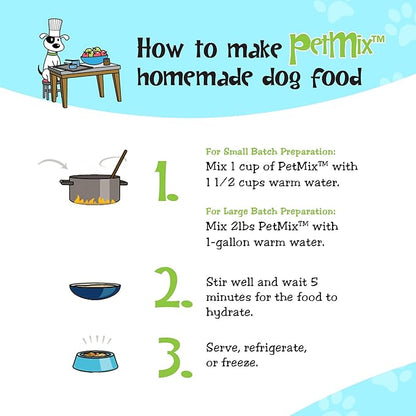 How to make PetMix™ homemade dog food

1.

For Small Batch Preparation:
Mix 1 cup of PetMix™ with 1 1/2 cups warm water.

For Large Batch Preparation:
Mix 2lbs PetMix™ with 1-gallon warm water.

2.

Stir well and wait 5 minutes for the food to hydrate.

3.

Serve, refrigerate, or freeze.