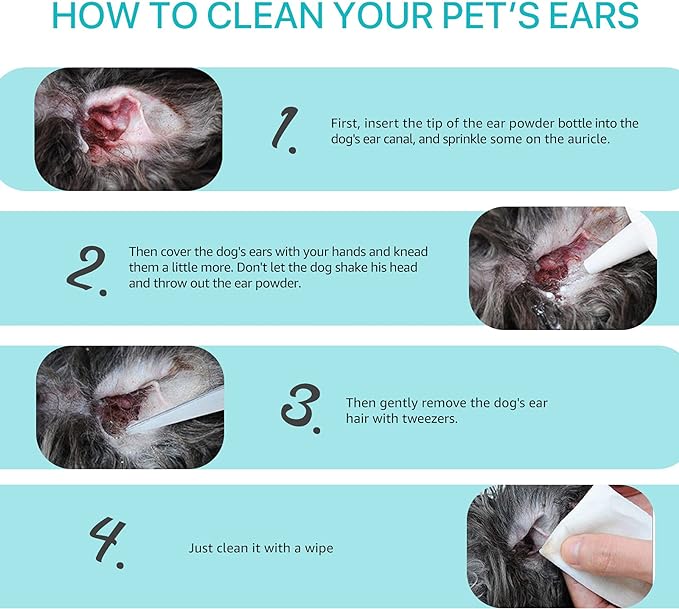 HOW TO CLEAN YOUR PET'S EARS

1.

First, insert the tip of the ear powder bottle into the dog's ear canal, and sprinkle some on the auricle.

2.

Then cover the dog's ears with your hands and knead them a little more. Don't let the dog shake his head and throw out the ear powder.

3.

Then gently remove the dog's ear hair with tweezers.

4.

Just clean it with a wipe