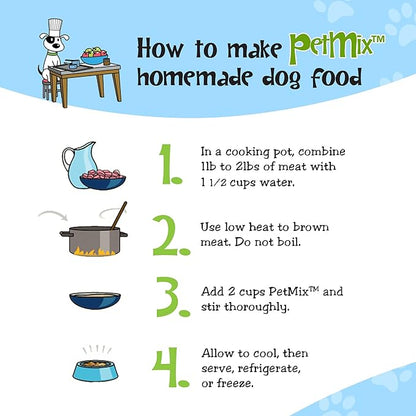 How to make PetMix™ homemade dog food

1. In a cooking pot, combine 1lb to 2lbs of meat with 1 1/2 cups water.

2. Use low heat to brown meat. Do not boil.

3. Add 2 cups PetMix™ and stir thoroughly.

4. Allow to cool, then serve, refrigerate, or freeze.