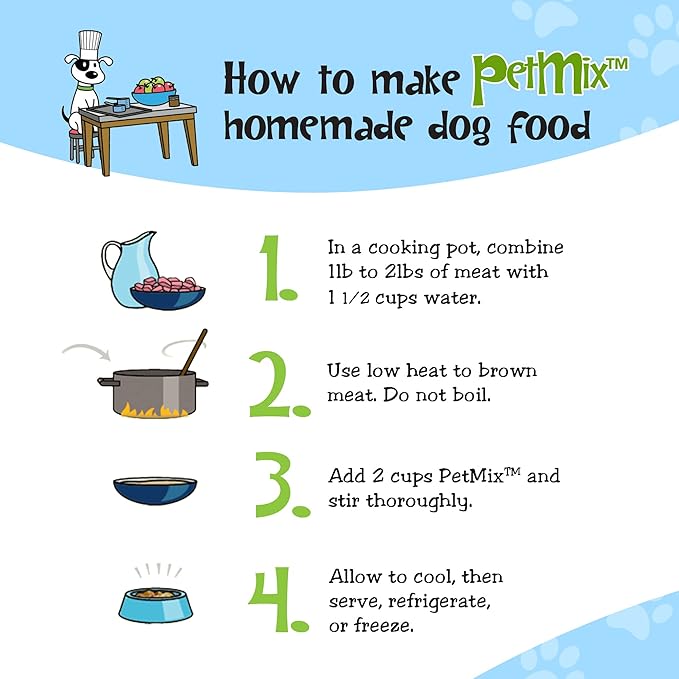 How to make PetMix™ homemade dog food

1. In a cooking pot, combine 1lb to 2lbs of meat with 1 1/2 cups water.

2. Use low heat to brown meat. Do not boil.

3. Add 2 cups PetMix™ and stir thoroughly.

4. Allow to cool, then serve, refrigerate, or freeze.