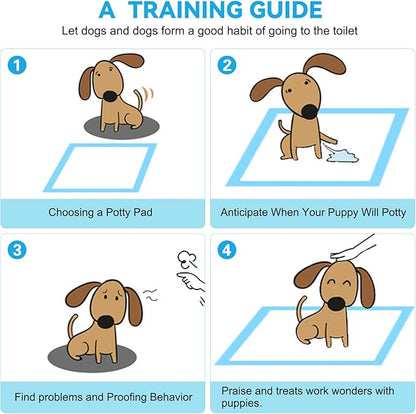 A TRAINING GUIDE
Let dogs and dogs form a good habit of going to the toilet

1
Choosing a Potty Pad

2
Anticipate When Your Puppy Will Potty

3
Find problems and Proofing Behavior

4
Praise and treats work wonders with puppies.