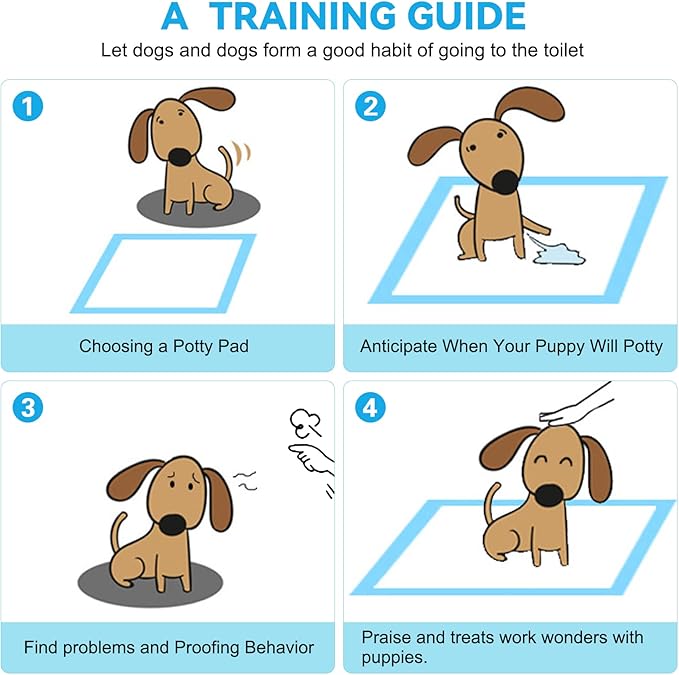 A TRAINING GUIDE

Let dogs and dogs form a good habit of going to the toilet

1

Choosing a Potty Pad

2

Anticipate When Your Puppy Will Potty

3

Find problems and Proofing Behavior

4

Praise and treats work wonders with puppies.