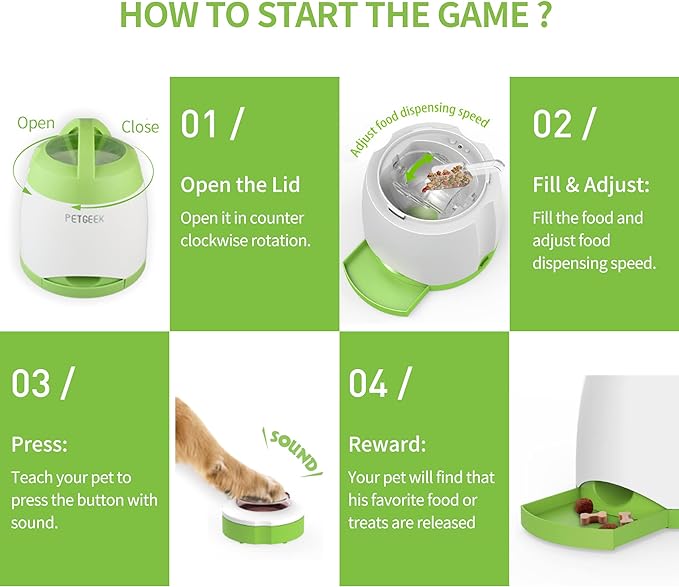 HOW TO START THE GAME ?

Open

Close

PETGEEK

01 /

Open the Lid

Open it in counter clockwise rotation.

Adjust food dispensing speed

02 /

Fill & Adjust:

Fill the food and adjust food dispensing speed.

03 /

Press:

Teach your pet to press the button with sound.

SOUND

04 /

Reward:

Your pet will find that his favorite food or treats are released