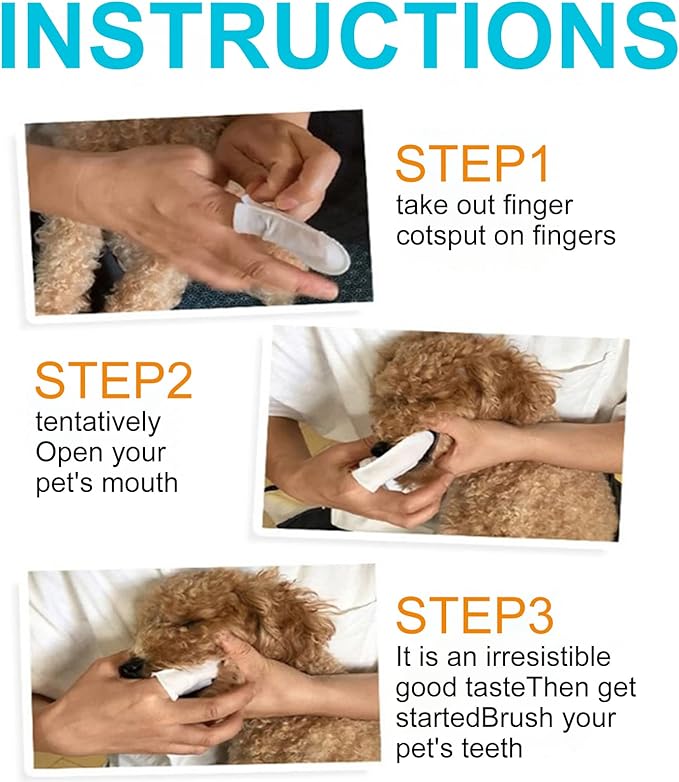 INSTRUCTIONS

STEP1
take out finger cotsput on fingers

STEP2
tentatively Open your pet's mouth

STEP3
It is an irresistible good tasteThen get startedBrush your pet's teeth