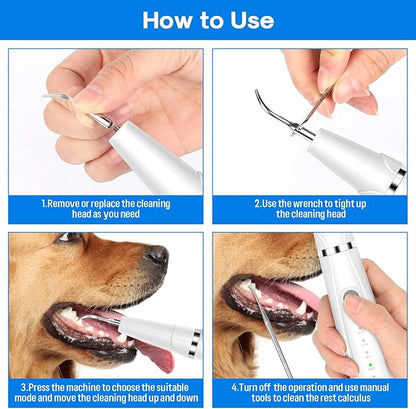 How to Use

1.Remove or replace the cleaning head as you need

2.Use the wrench to tight up the cleaning head

3.Press the machine to choose the suitable mode and move the cleaning head up and down

4.Turn off the operation and use manual tools to clean the rest calculus