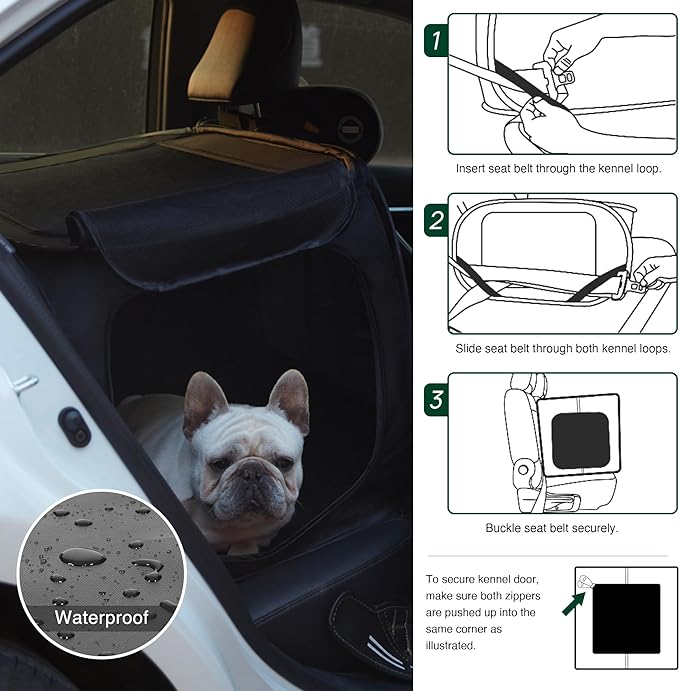 Waterproof

1

Insert seat belt through the kennel loop.

2

Slide seat belt through both kennel loops.

3

Buckle seat belt securely.

To secure kennel door, make sure both zippers are pushed up into the same corner as illustrated.