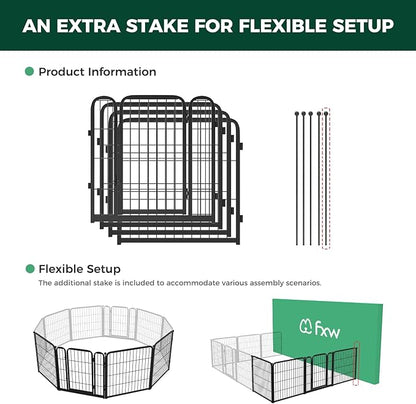 AN EXTRA STAKE FOR FLEXIBLE SETUP

Product Information

Flexible Setup

The additional stake is included to accommodate various assembly scenarios.

fxw