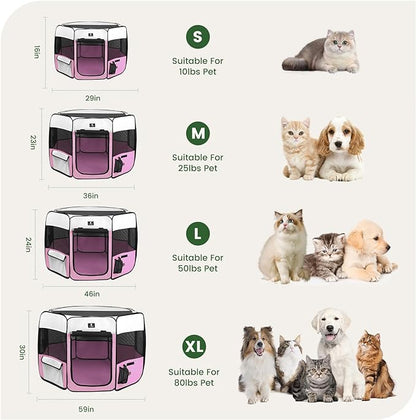 16in
29in
S
Suitable For 10lbs Pet

23in
36in
M
Suitable For 25lbs Pet

24in
46in
L
Suitable For 50lbs Pet

30in
59in
XL
Suitable For 80lbs Pet