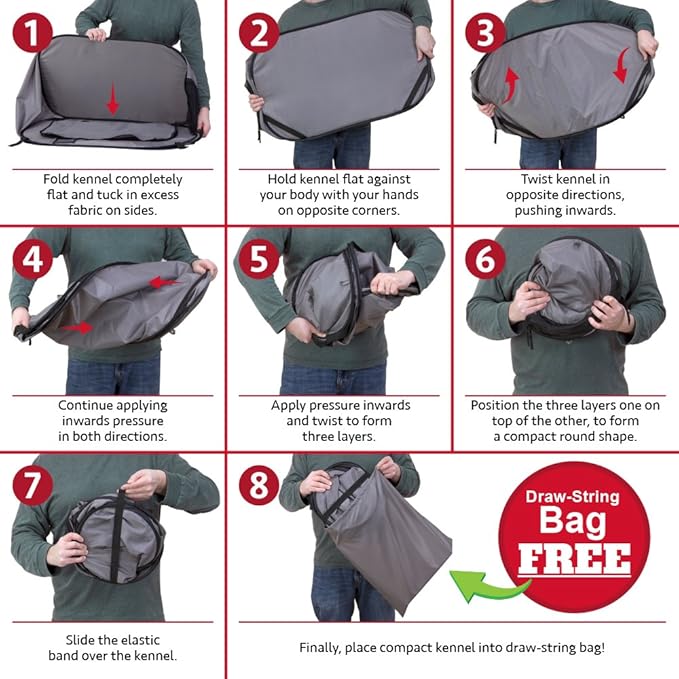 1

Fold kennel completely flat and tuck in excess fabric on sides.

2

Hold kennel flat against your body with your hands on opposite corners.

3

Twist kennel in opposite directions, pushing inwards.

4

Continue applying inwards pressure in both directions.

5

Apply pressure inwards and twist to form three layers.

6

Position the three layers one on top of the other, to form a compact round shape.

7

Slide the elastic band over the kennel.

8

Draw-String Bag FREE

Finally, place compact kennel into draw-string bag!