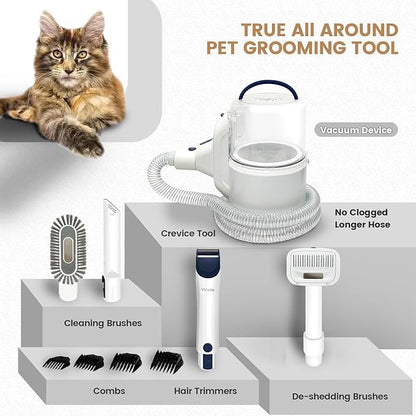 TRUE All AROUND PET GROOMING TOOL

Vacuum Device

No Clogged Longer Hose

Crevice Tool

Cleaning Brushes

Combs

Hair Trimmers

De-shedding Brushes