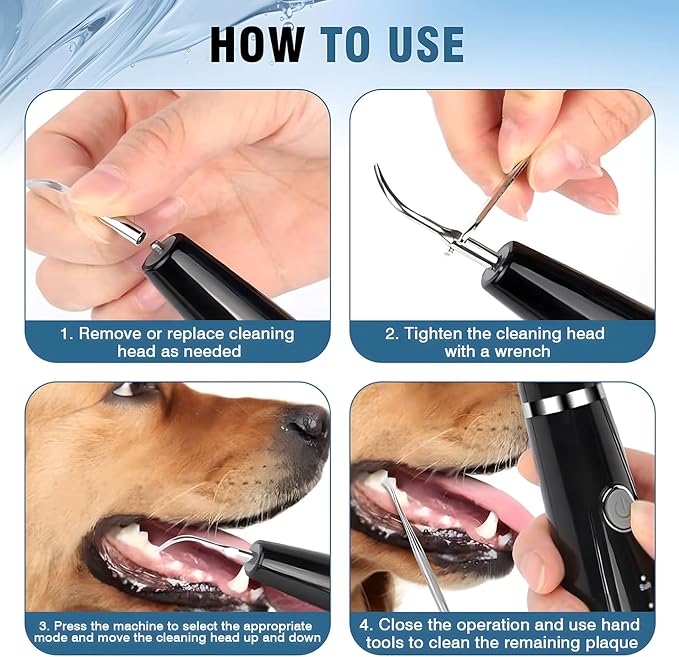 HOW TO USE

1. Remove or replace cleaning head as needed

2. Tighten the cleaning head with a wrench

3. Press the machine to select the appropriate mode and move the cleaning head up and down

4. Close the operation and use hand tools to clean the remaining plaque