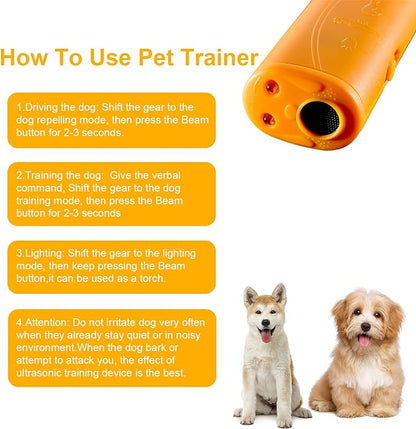 How To Use Pet Trainer

1.Driving the dog: Shift the gear to the dog repelling mode, then press the Beam button for 2-3 seconds.

2.Training the dog: Give the verbal command, Shift the gear to the dog training mode, then press the Beam button for 2-3 seconds

3.Lighting: Shift the gear to the lighting mode, then keep pressing the Beam button,it can be used as a torch.

4.Attention: Do not irritate dog very often when they already stay quiet or in noisy environment.When the dog bark or attempt to attack you, the effect of ultrasonic training device is the best.