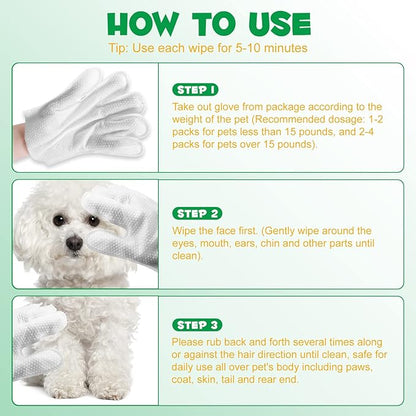 HOW TO USE

Tip: Use each wipe for 5-10 minutes

STEP 1

Take out glove from package according to the weight of the pet (Recommended dosage: 1-2 packs for pets less than 15 pounds, and 2-4 packs for pets over 15 pounds).

STEP 2

Wipe the face first. (Gently wipe around the eyes, mouth, ears, chin and other parts until clean).

STEP 3

Please rub back and forth several times along or against the hair direction until clean, safe for daily use all over pet's body including paws, coat, skin, tail and rear end.