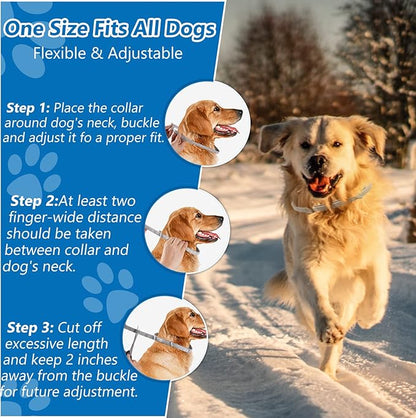 One Size Fits All Dogs
Flexible & Adjustable

Step 1: Place the collar around dog's neck, buckle and adjust it fo a proper fit.

Step 2:At least two finger-wide distance should be taken between collar and dog's neck.

Step 3: Cut off excessive length and keep 2 inches away from the buckle for future adjustment.