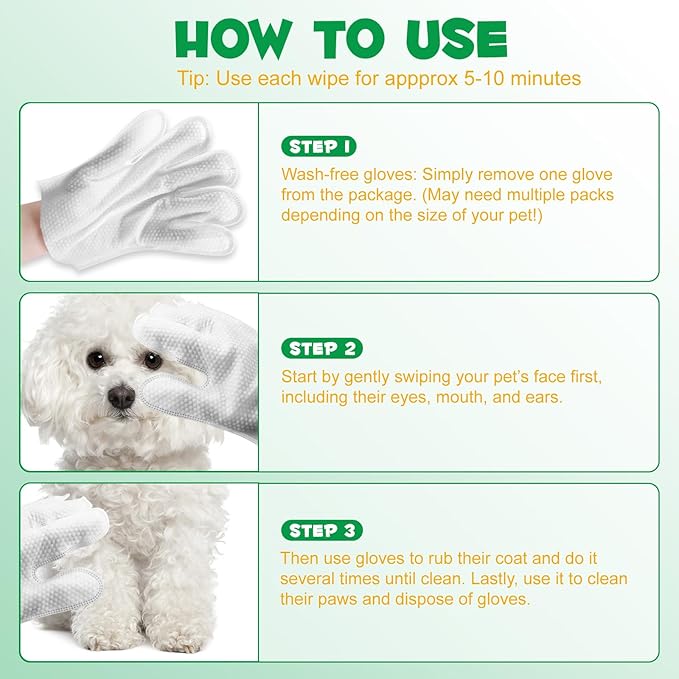 HOW TO USE

Tip: Use each wipe for appprox 5-10 minutes

STEP 1

Wash-free gloves: Simply remove one glove from the package. (May need multiple packs depending on the size of your pet!)

STEP 2

Start by gently swiping your pet's face first, including their eyes, mouth, and ears.

STEP 3

Then use gloves to rub their coat and do it several times until clean. Lastly, use it to clean their paws and dispose of gloves.