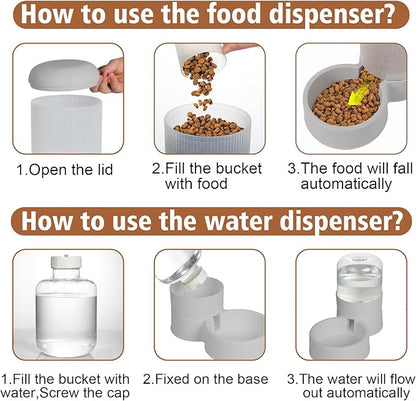 How to use the food dispenser?

1.Open the lid

2.Fill the bucket with food

3.The food will fall automatically

How to use the water dispenser?

1.Fill the bucket with water,Screw the cap

2.Fixed on the base

3.The water will flow out automatically