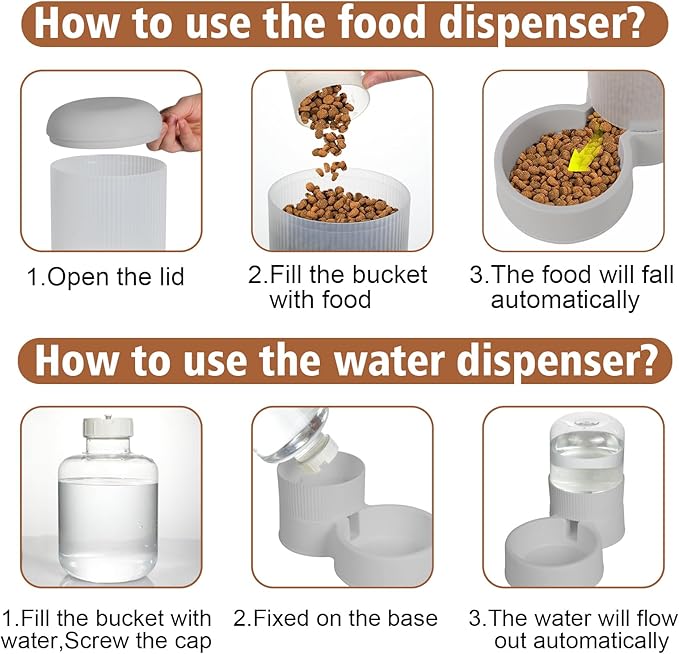 How to use the food dispenser?

1.Open the lid

2.Fill the bucket with food

3.The food will fall automatically

How to use the water dispenser?

1.Fill the bucket with water,Screw the cap

2.Fixed on the base

3.The water will flow out automatically