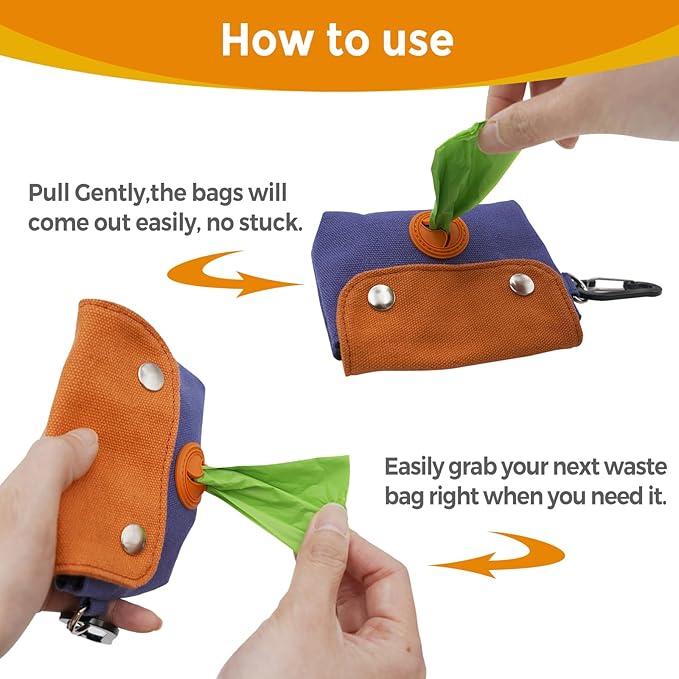 How to use

Pull Gently,the bags will come out easily, no stuck.

Easily grab your next waste bag right when you need it.