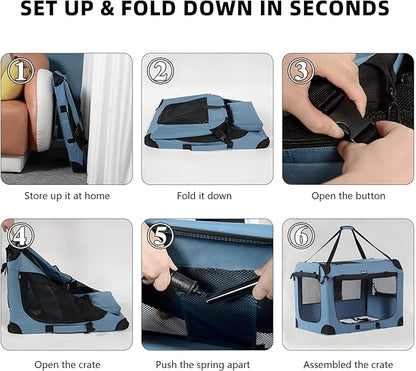 SET UP & FOLD DOWN IN SECONDS

1

Store up it at home

2

Fold it down

3

Open the button

4

Open the crate

5

Push the spring apart

6

Assembled the crate