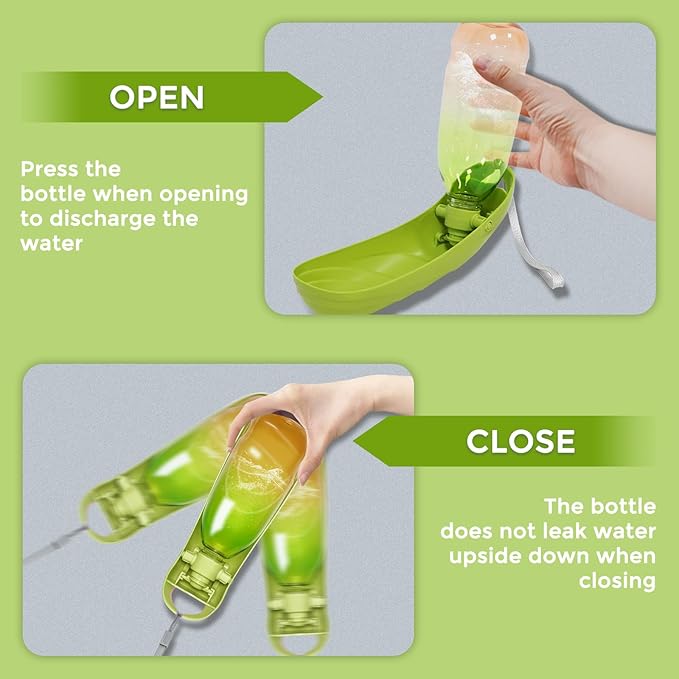 OPEN

Press the bottle when opening to discharge the water

CLOSE

The bottle does not leak water upside down when closing