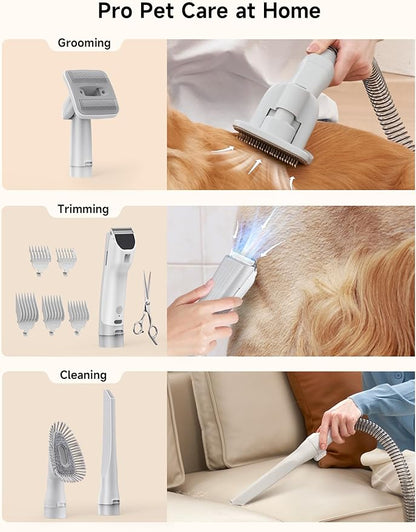 Pro Pet Care at Home

Grooming

Trimming

Cleaning