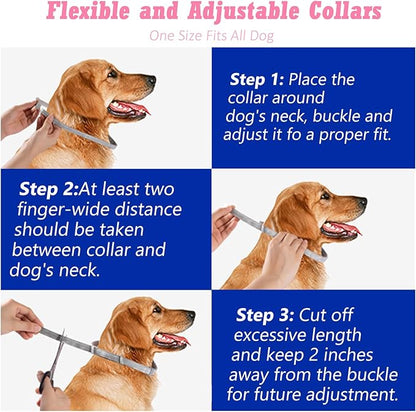 Flexible and Adjustable Collars

One Size Fits All Dog

Step 1: Place the collar around dog's neck, buckle and adjust it fo a proper fit.

Step 2:At least two finger-wide distance should be taken between collar and dog's neck.

Step 3: Cut off excessive length and keep 2 inches away from the buckle for future adjustment.