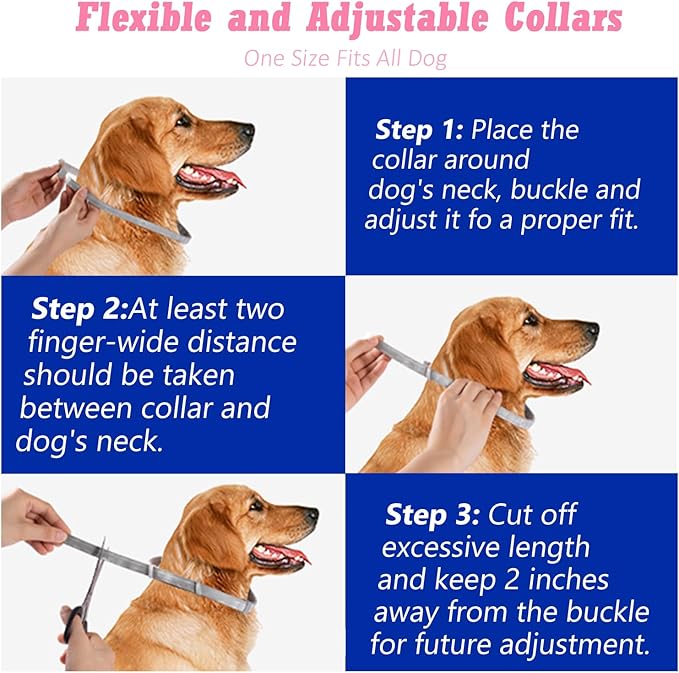 Flexible and Adjustable Collars

One Size Fits All Dog

Step 1: Place the collar around dog's neck, buckle and adjust it fo a proper fit.

Step 2:At least two finger-wide distance should be taken between collar and dog's neck.

Step 3: Cut off excessive length and keep 2 inches away from the buckle for future adjustment.