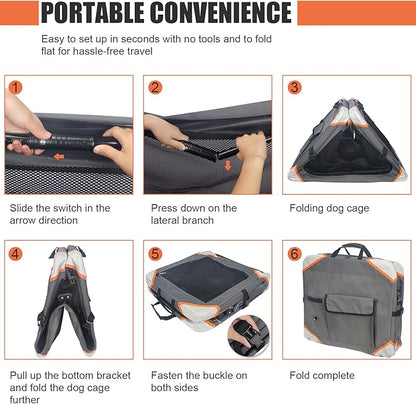 PORTABLE CONVENIENCE

Easy to set up in seconds with no tools and to fold flat for hassle-free travel

1

Slide the switch in the arrow direction

2

Press down on the lateral branch

3

Folding dog cage

4

Pull up the bottom bracket and fold the dog cage further

5

Fasten the buckle on both sides

6

Fold complete