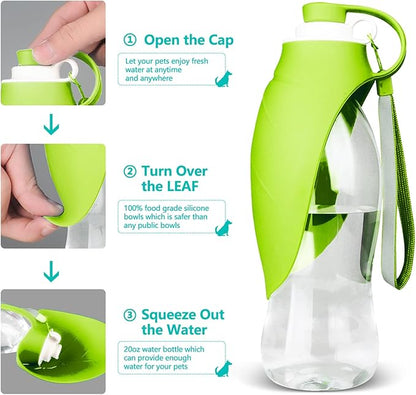 ① Open the Cap

Let your pets enjoy fresh water at anytime and anywhere

② Turn Over the LEAF

100% food grade silicone bowls which is safer than any public bowls

③ Squeeze Out the Water

20oz water bottle which can provide enough water for your pets