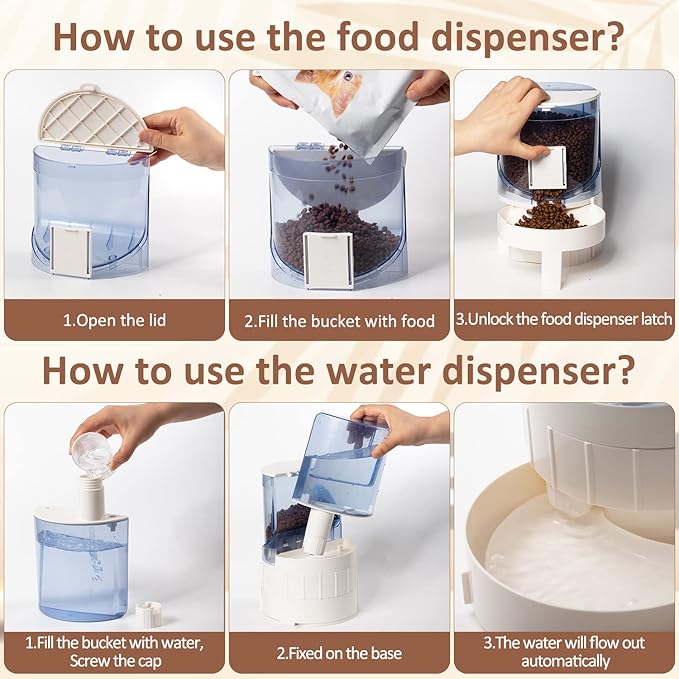 How to use the food dispenser?

1.Open the lid

2.Fill the bucket with food

3.Unlock the food dispenser latch

How to use the water dispenser?

1.Fill the bucket with water, Screw the cap

2.Fixed on the base

3.The water will flow out automatically