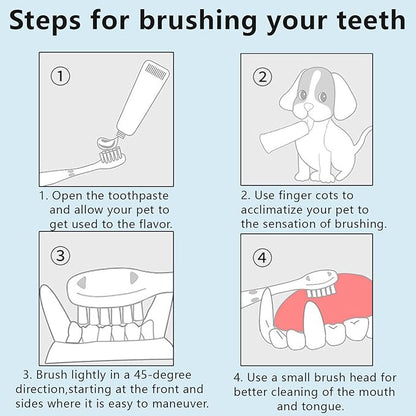 Steps for brushing your teeth

①

1. Open the toothpaste and allow your pet to get used to the flavor.

②

2. Use finger cots to acclimatize your pet to the sensation of brushing.

③

3. Brush lightly in a 45-degree direction,starting at the front and sides where it is easy to maneuver.

④

4. Use a small brush head for better cleaning of the mouth and tongue.